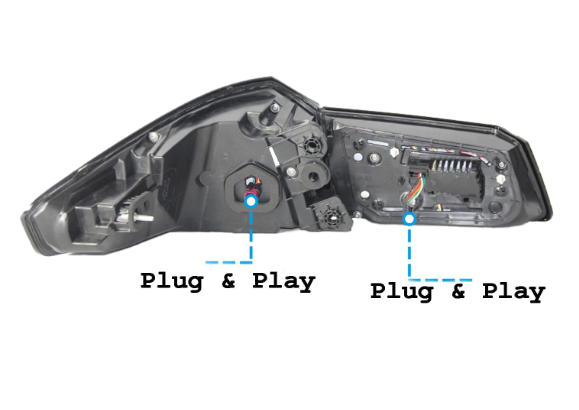 Plug & Play

Plug & Play